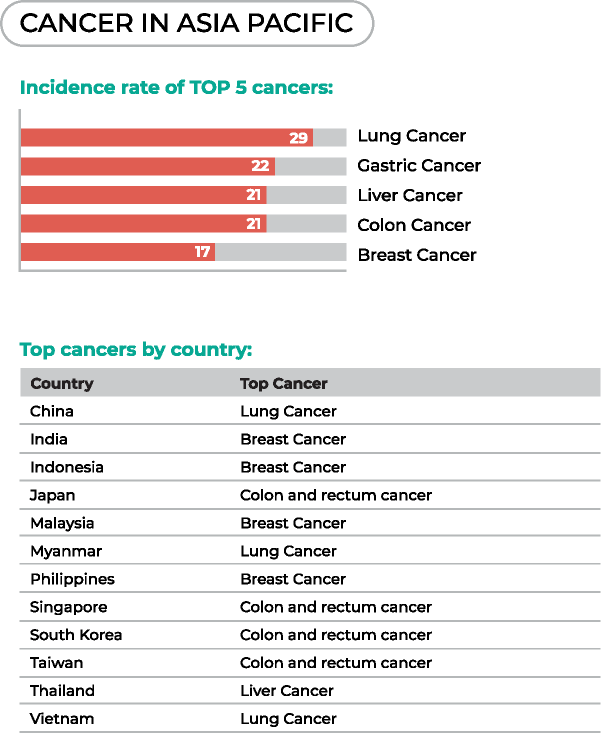 CANCER IN ASIA PACIFIC

Incidence rate of TOP 5 cancers:

29 Lung Cancer
22 Gastric Cancer
21 Liver Cancer
21 Colon Cancer
17 Breast Cancer

Top cancers by country:

| Country | Top Cancer |
|---|---|
| China | Lung Cancer |
| India | Breast Cancer |
| Indonesia | Breast Cancer |
| Japan | Colon and rectum cancer |
| Malaysia | Breast Cancer |
| Myanmar | Lung Cancer |
| Philippines | Breast Cancer |
| Singapore | Colon and rectum cancer |
| South Korea | Colon and rectum cancer |
| Taiwan | Colon and rectum cancer |
| Thailand | Liver Cancer |
| Vietnam | Lung Cancer |